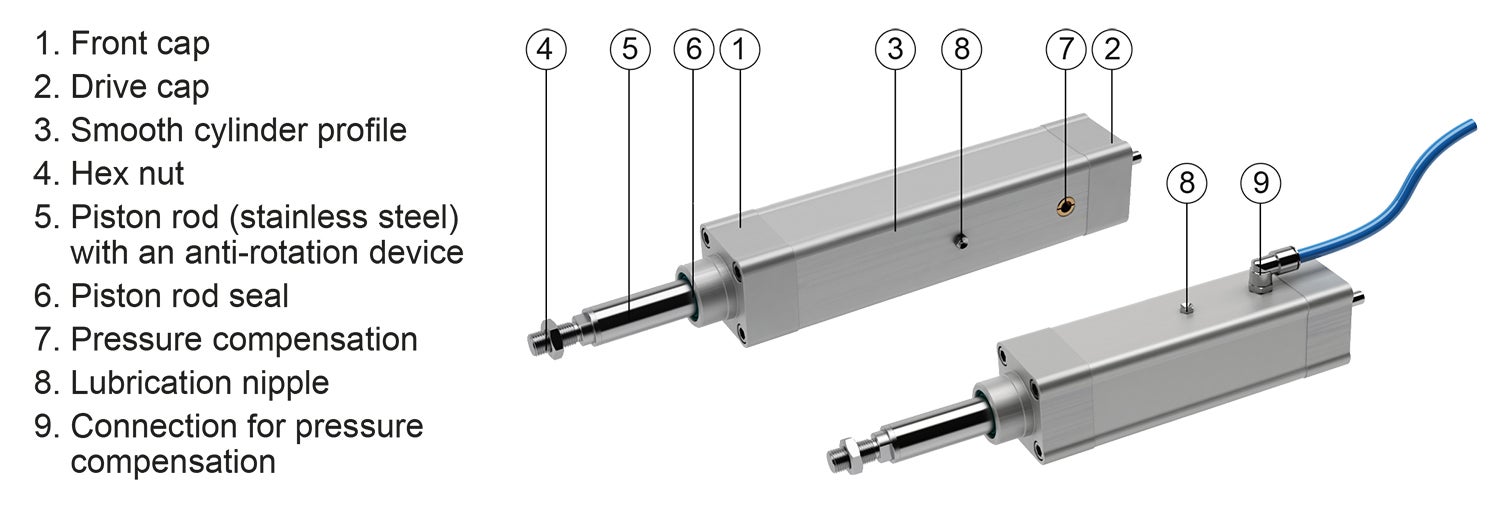 1. Front cap
2. Drive cap
3. Smooth cylinder profile
4. Hex nut
5. Piston rod (stainless steel) with an anti-rotation device
6. Piston rod seal
7. Pressure compensation
8. Lubrication nipple
9. Connection for pressure compensation

4 5 6 1 3 8 7 2

8 9